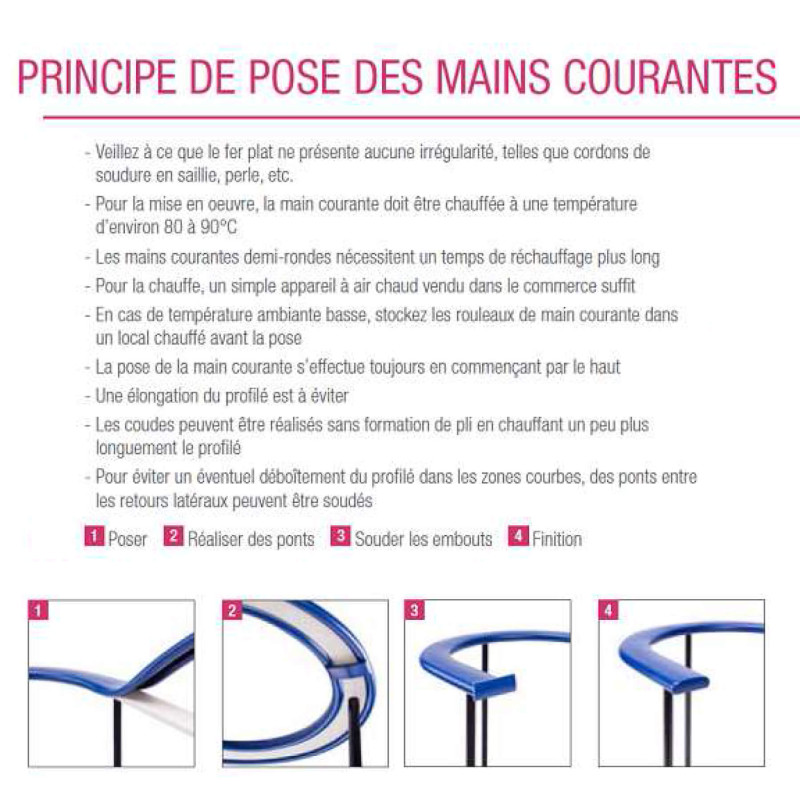 PRINCIPE DE POSE DES MAINS COURANTES

- Veillez à ce que le fer plat ne présente aucune irrégularité, telles que cordons de soudure en saillie, perle, etc.
- Pour la mise en oeuvre, la main courante doit être chauffée à une température d'environ 80 à 90°C
- Les mains courantes demi-rondes nécessitent un temps de réchauffage plus long
- Pour la chauffe, un simple appareil à air chaud vendu dans le commerce suffit
- En cas de température ambiante basse, stockez les rouleaux de main courante dans un local chauffé avant la pose
- La pose de la main courante s'effectue toujours en commençant par le haut
- Une élongation du profilé est à éviter
- Les coudes peuvent être réalisés sans formation de pli en chauffant un peu plus longuement le profilé
- Pour éviter un éventuel déboîtement du profilé dans les zones courbes, des ponts entre les retours latéraux peuvent être soudés

1 Poser 2 Réaliser des ponts 3 Souder les embouts 4 Finition

1

2

3

4