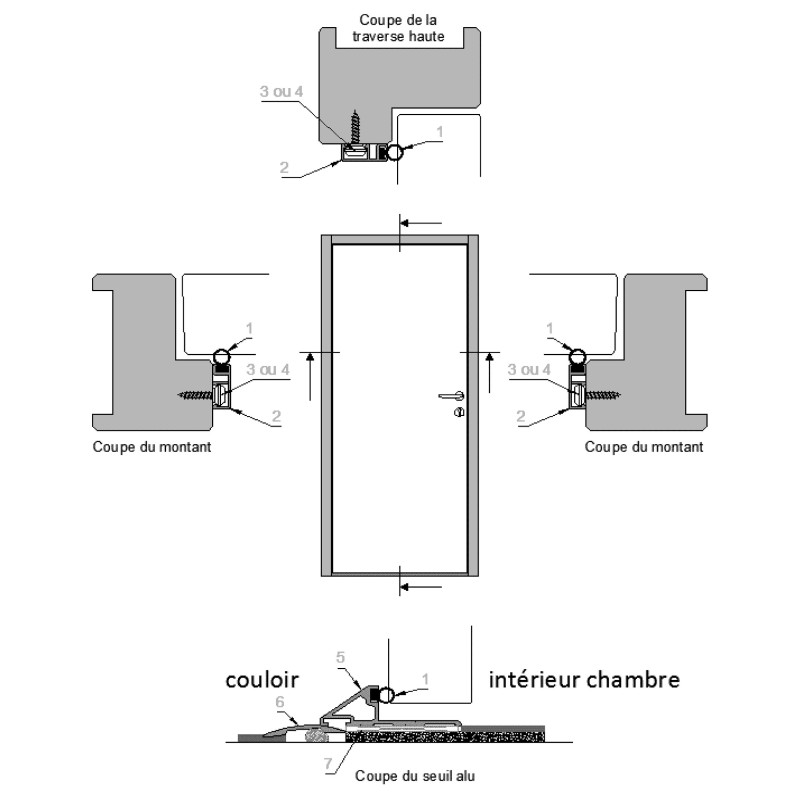 Coupe de la traverse haute

3 ou 4

1

2

1

3 ou 4

2

Coupe du montant

1

3 ou 4

2

Coupe du montant

couloir

5

1

intérieur chambre

6

7

Coupe du seuil alu